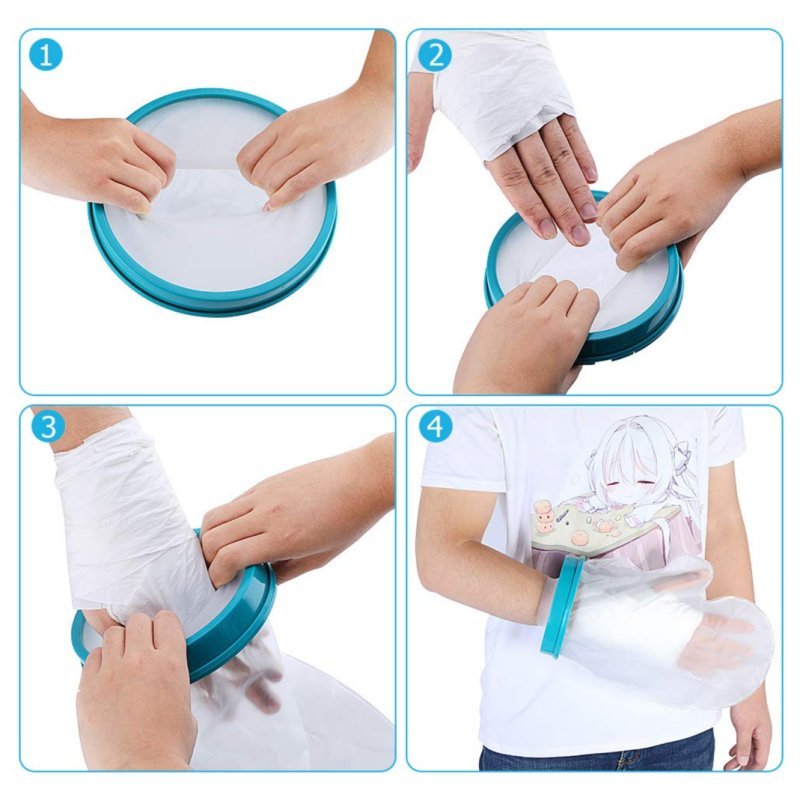 1

2

3

4